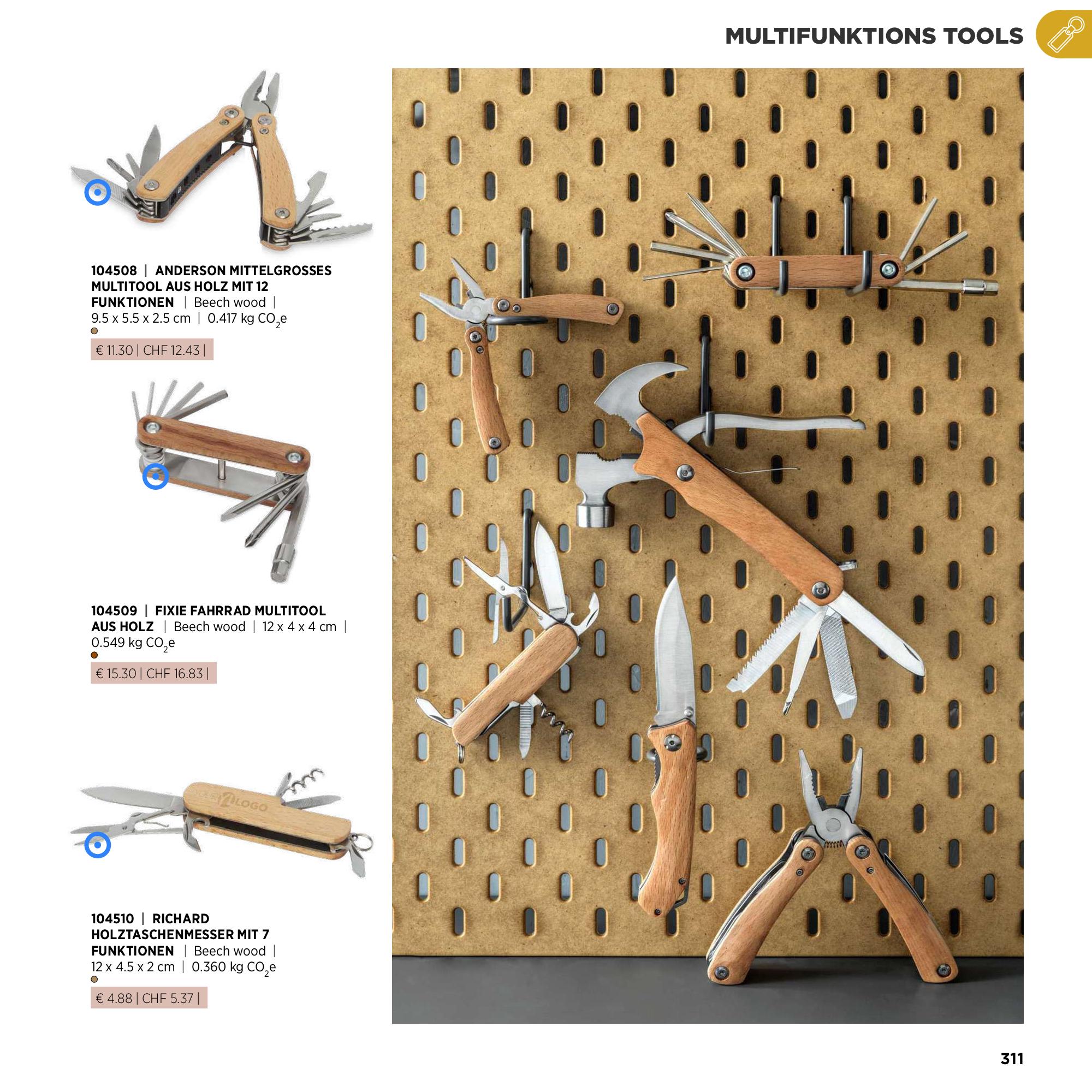 MULTIFUNKTIONS TOOLS

104508 | ANDERSON MITTELGROSSES MULTITOOL AUS HOLZ MIT 12 FUNKTIONEN | Beech wood | 9.5 x 5.5 x 2.5 cm | 0.417 kg $CO_2$e

€ 11.30 | CHF 12.43 |

104509 | FIXIE FAHRRAD MULTITOOL AUS HOLZ | Beech wood | 12 x 4 x 4 cm | 0.549 kg $CO_2$e

€ 15.30 | CHF 16.83 |

YOUR LOGO

104510 | RICHARD HOLZTASCHENMESSER MIT 7 FUNKTIONEN | Beech wood | 12 x 4.5 x 2 cm | 0.360 kg $CO_2$e

€ 4.88 | CHF 5.37 |

311